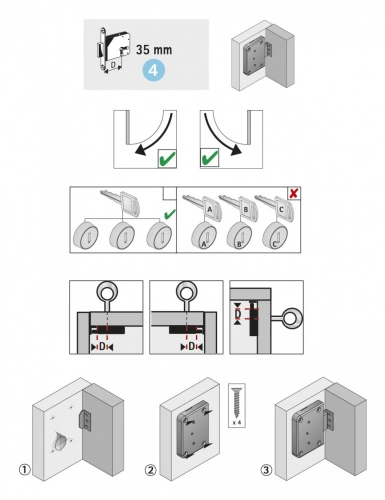 D
35 mm
4

A B C
A B C

D
D
D

x 4

①
②
③